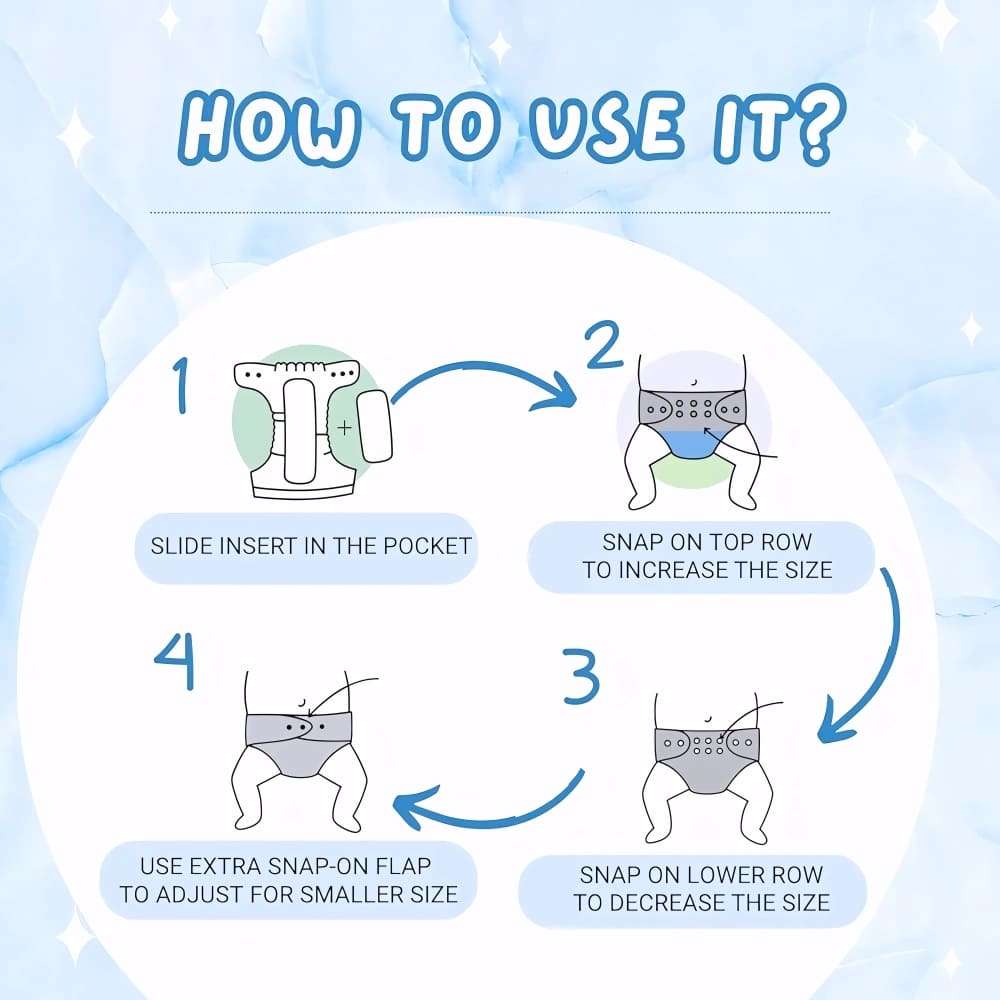 HOW TO USE IT?

1

SLIDE INSERT IN THE POCKET

2

SNAP ON TOP ROW TO INCREASE THE SIZE

3

SNAP ON LOWER ROW TO DECREASE THE SIZE

4

USE EXTRA SNAP-ON FLAP TO ADJUST FOR SMALLER SIZE