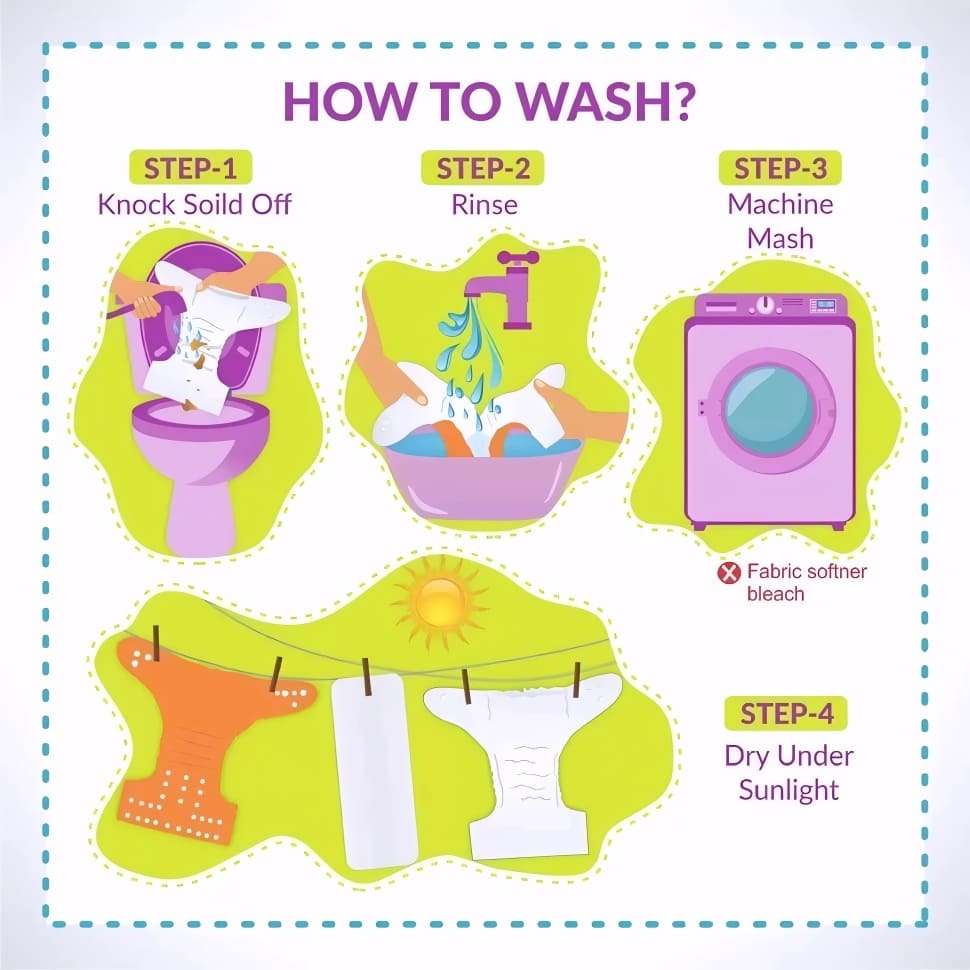 HOW TO WASH?

STEP-1
Knock Soild Off

STEP-2
Rinse

STEP-3
Machine Mash

Fabric softner bleach

STEP-4
Dry Under Sunlight