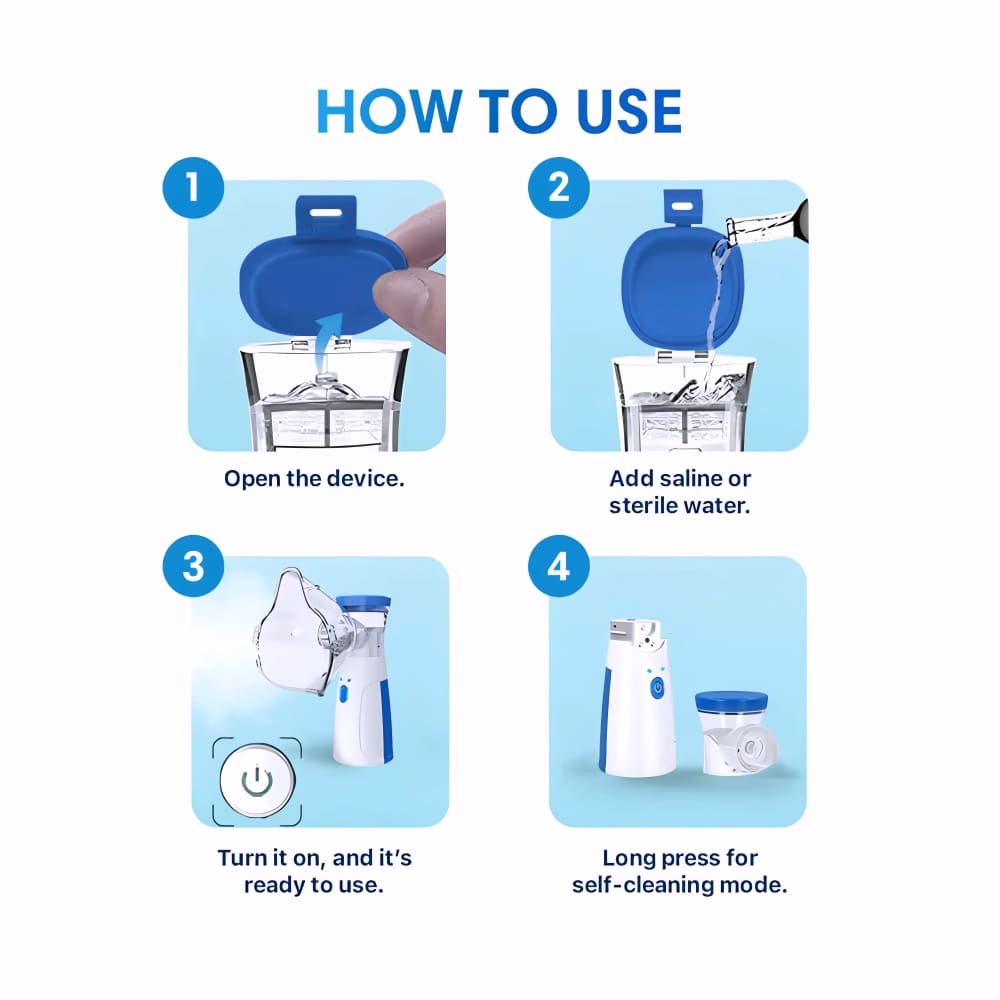 HOW TO USE

1

Open the device.

2

Add saline or sterile water.

3

Turn it on, and it's ready to use.

4

Long press for self-cleaning mode.